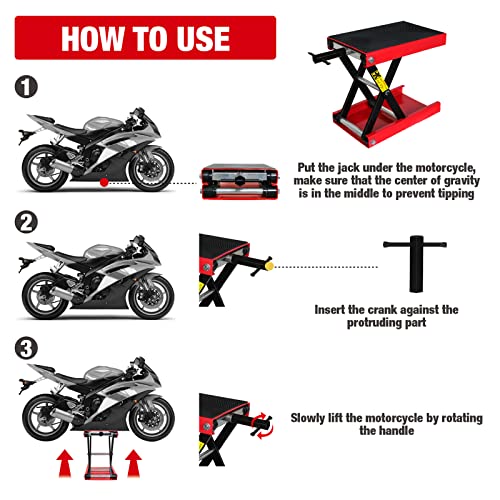 HOW TO USE

1

Put the jack under the motorcycle, make sure that the center of gravity is in the middle to prevent tipping

2

Insert the crank against the protruding part

3

Slowly lift the motorcycle by rotating the handle