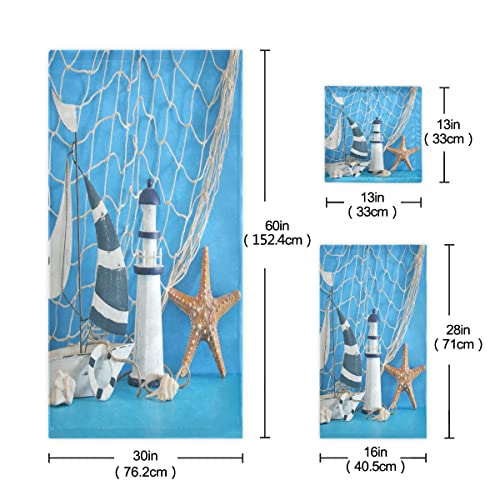 60in
( 152.4cm )

30in
( 76.2cm )

13in
( 33cm )

13in
( 33cm )

28in
( 71cm )

16in
( 40.5cm )