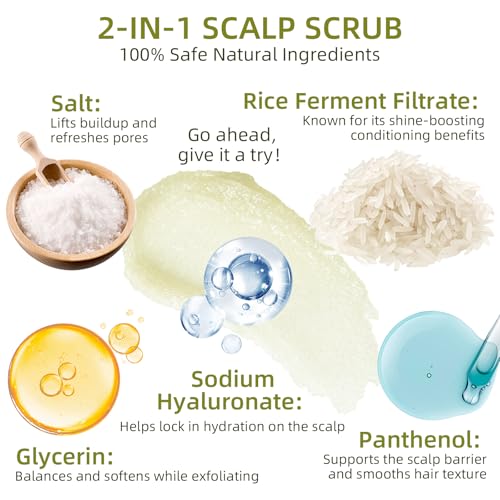 2-IN-1 SCALP SCRUB
100% Safe Natural Ingredients

Salt:
Lifts buildup and refreshes pores

Go ahead, give it a try!

Rice Ferment Filtrate:
Known for its shine-boosting conditioning benefits

Sodium Hyaluronate:
Helps lock in hydration on the scalp

Glycerin:
Balances and softens while exfoliating

Panthenol:
Supports the scalp barrier and smooths hair texture