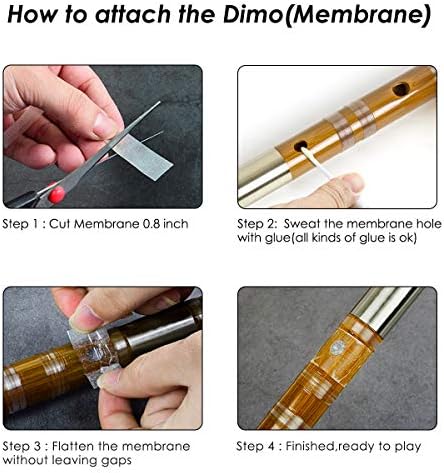 How to attach the Dimo(Membrane)

Step 1 : Cut Membrane 0.8 inch

Step 2: Sweat the membrane hole with glue(all kinds of glue is ok)

Step 3 : Flatten the membrane without leaving gaps

Step 4 : Finished,ready to play