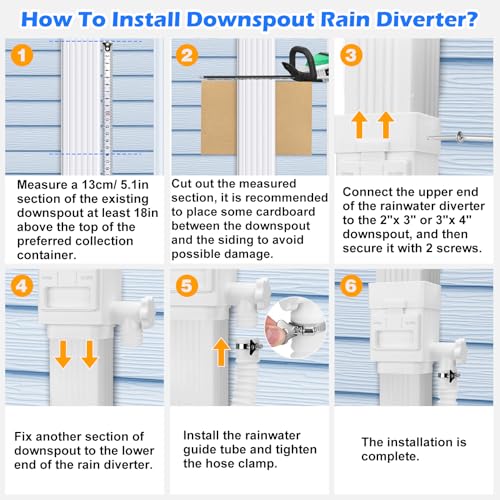 How To Install Downspout Rain Diverter?

1

Measure a 13cm/ 5.1in section of the existing downspout at least 18in above the top of the preferred collection container.

2

Cut out the measured section, it is recommended to place some cardboard between the downspout and the siding to avoid possible damage.

3

Connect the upper end of the rainwater diverter to the 2''x 3'' or 3''x 4'' downspout, and then secure it with 2 screws.

4

Fix another section of downspout to the lower end of the rain diverter.

5

Install the rainwater guide tube and tighten the hose clamp.

6

The installation is complete.