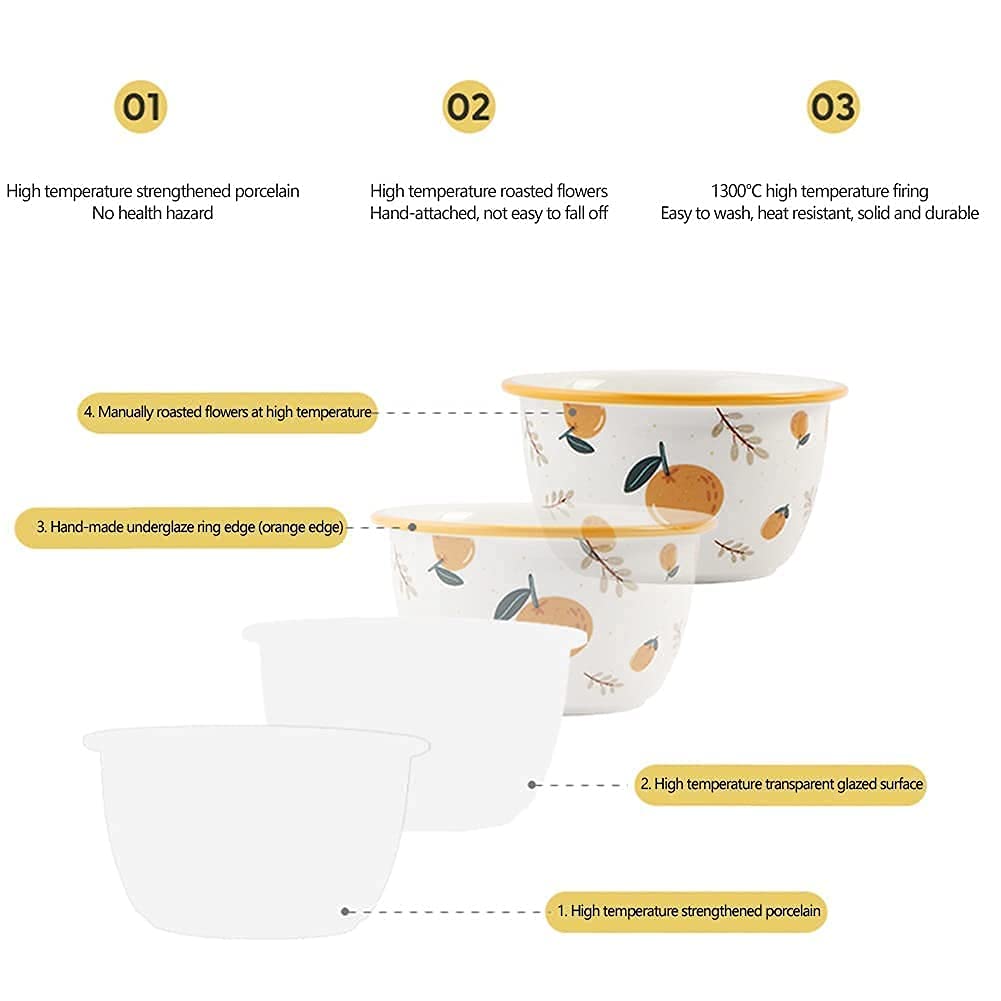 01

High temperature strengthened porcelain
No health hazard

02

High temperature roasted flowers
Hand-attached, not easy to fall off

03

1300°C high temperature firing
Easy to wash, heat resistant, solid and durable

4. Manually roasted flowers at high temperature

3. Hand-made underglaze ring edge (orange edge)

2. High temperature transparent glazed surface

1. High temperature strengthened porcelain