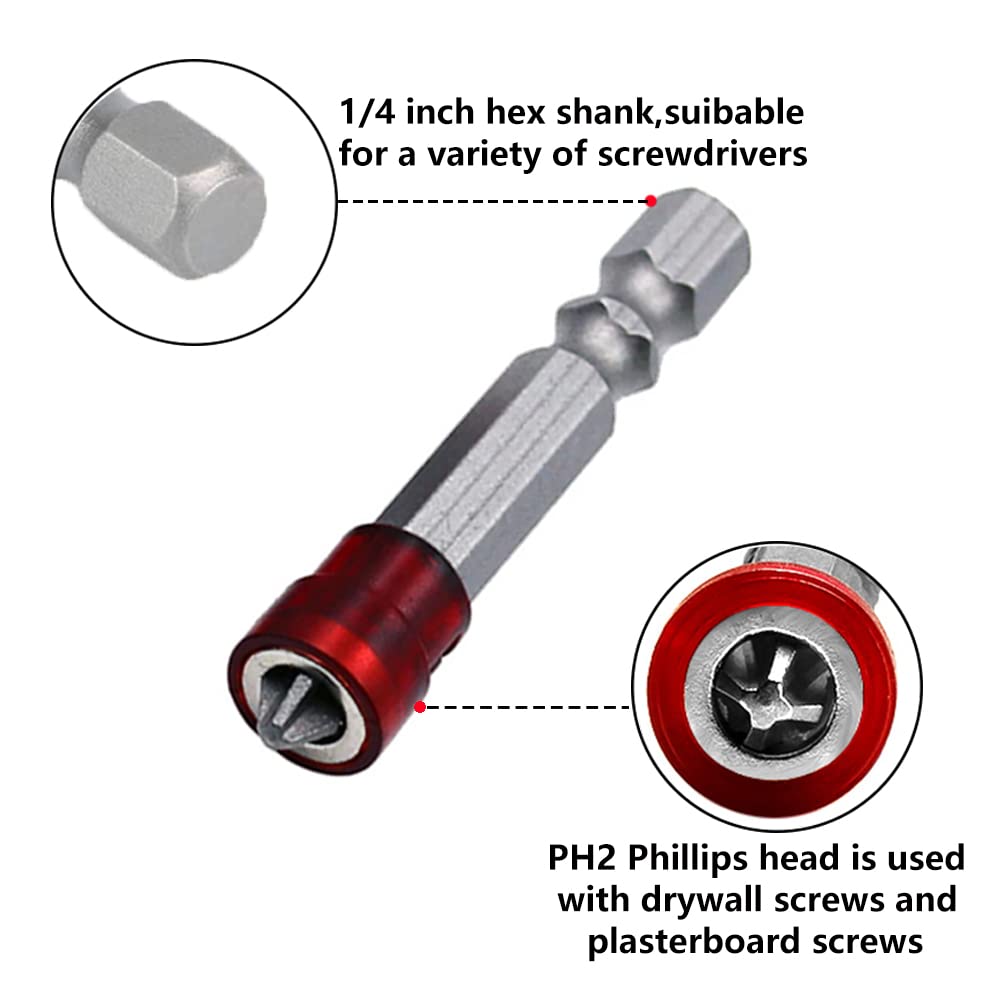 1/4 inch hex shank,suibable for a variety of screwdrivers

PH2 Phillips head is used with drywall screws and plasterboard screws