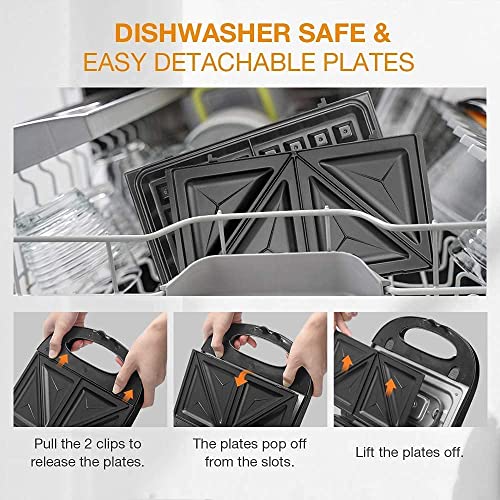 DISHWASHER SAFE &
EASY DETACHABLE PLATES

Pull the 2 clips to release the plates.

The plates pop off from the slots.

Lift the plates off.