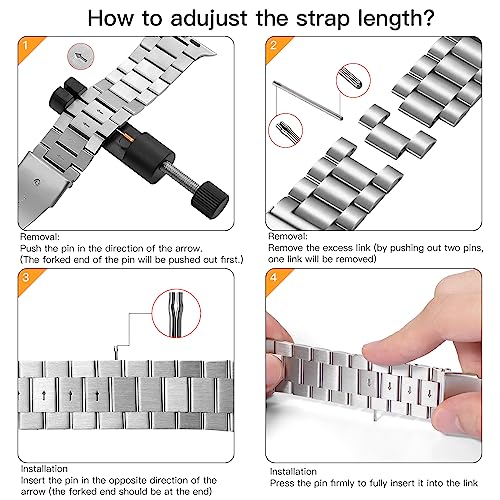 How to adujust the strap length?

1

Removal:
Push the pin in the direction of the arrow.
(The forked end of the pin will be pushed out first.)

2

Removal:
Remove the excess link (by pushing out two pins, one link will be removed)

3

Installation
Insert the pin in the opposite direction of the arrow (the forked end should be at the end)

4

Installation
Press the pin firmly to fully insert it into the link