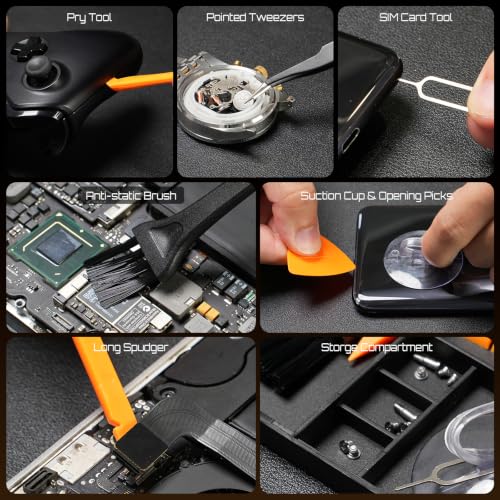 Pry Tool

Pointed Tweezers

SIM Card Tool

Anti-static Brush

Suction Cup & Opening Picks

Long Spudger

Storge Compartment