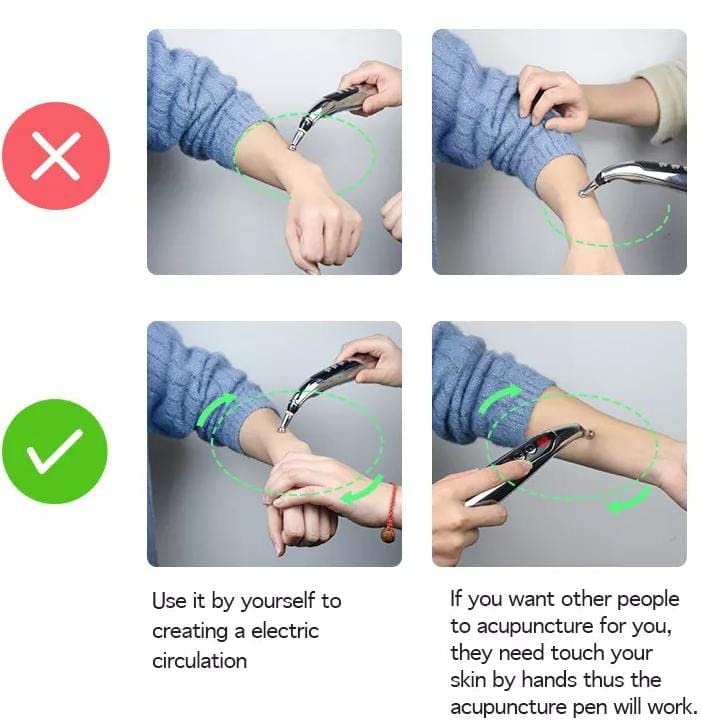 Use it by yourself to creating a electric circulation

If you want other people to acupuncture for you, they need touch your skin by hands thus the acupuncture pen will work.