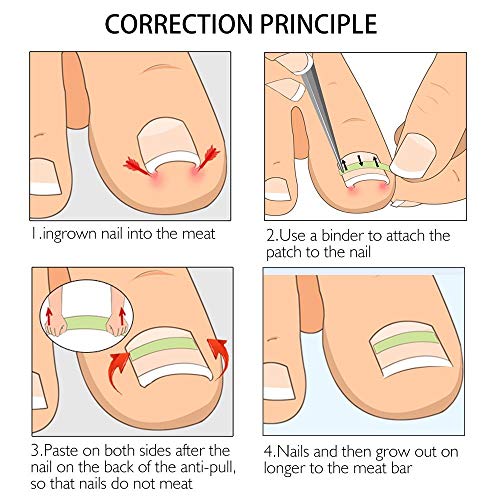 CORRECTION PRINCIPLE

1.ingrown nail into the meat

2.Use a binder to attach the patch to the nail

3.Paste on both sides after the nail on the back of the anti-pull, so that nails do not meat

4.Nails and then grow out on longer to the meat bar