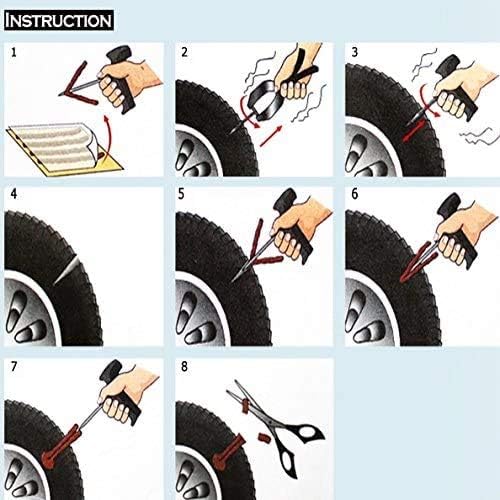 INSTRUCTION

1

2

3

4

5

6

7

8