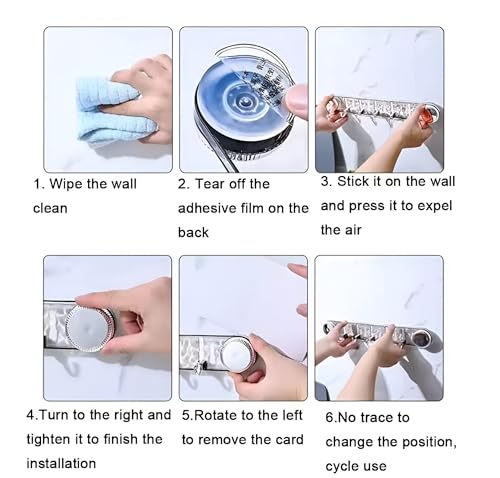 1. Wipe the wall clean

2. Tear off the adhesive film on the back

3. Stick it on the wall and press it to expel the air

4.Turn to the right and tighten it to finish the installation

5.Rotate to the left to remove the card

6.No trace to change the position, cycle use