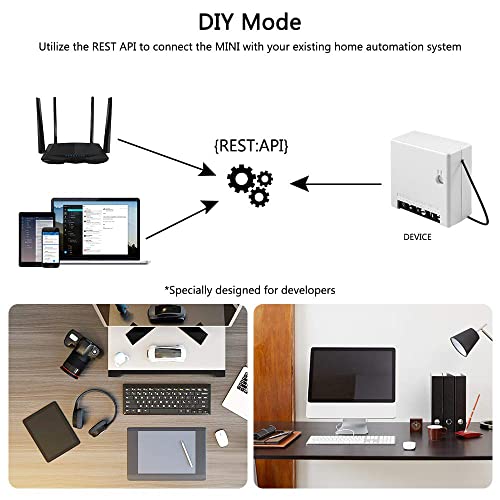 DIY Mode

Utilize the REST API to connect the MINI with your existing home automation system

{REST:API}

DEVICE

*Specially designed for developers