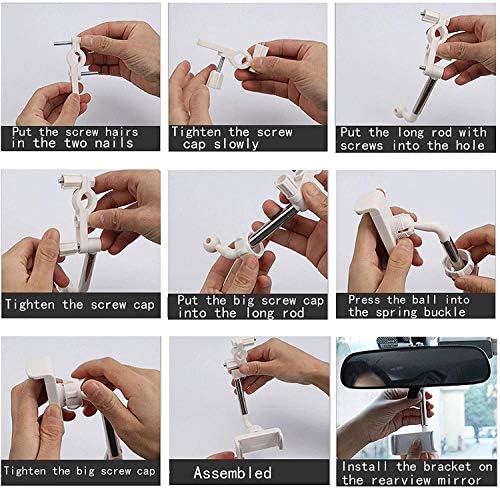 Put the screw hairs in the two nails

Tighten the screw cap slowly

Put the long rod with screws into the hole

Tighten the screw cap

Put the big screw cap into the long rod

Press the ball into the spring buckle

Tighten the big screw cap

Assembled

Install the bracket on the rearview mirror