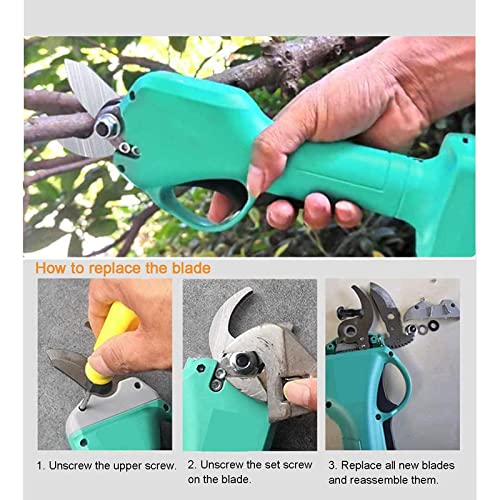 How to replace the blade

1. Unscrew the upper screw.

2. Unscrew the set screw on the blade.

3. Replace all new blades and reassemble them.