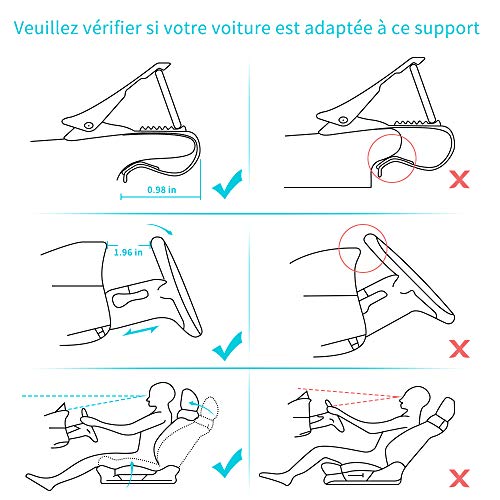 Veuillez vérifier si votre voiture est adaptée à ce support

0.98 in

1.96 in