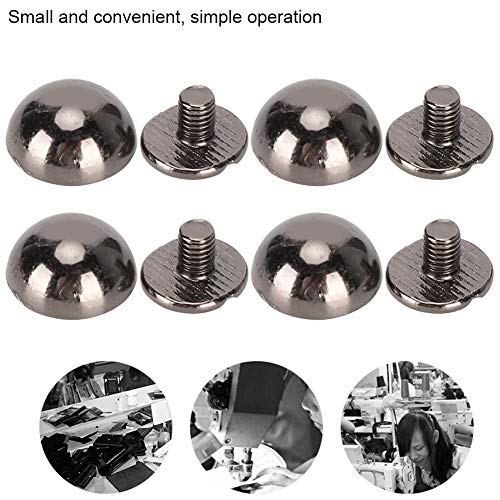 Small and convenient, simple operation