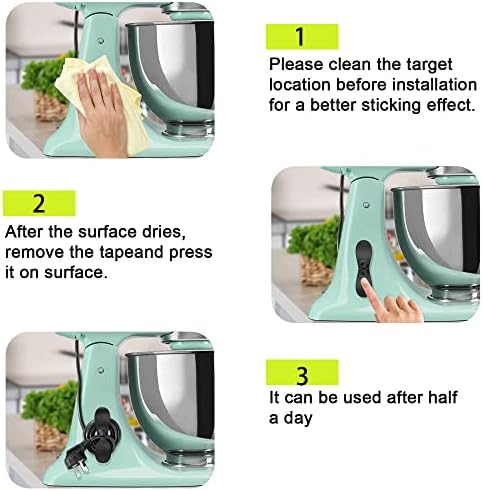 1

Please clean the target location before installation for a better sticking effect.

2

After the surface dries, remove the tapeand press it on surface.

3

It can be used after half a day