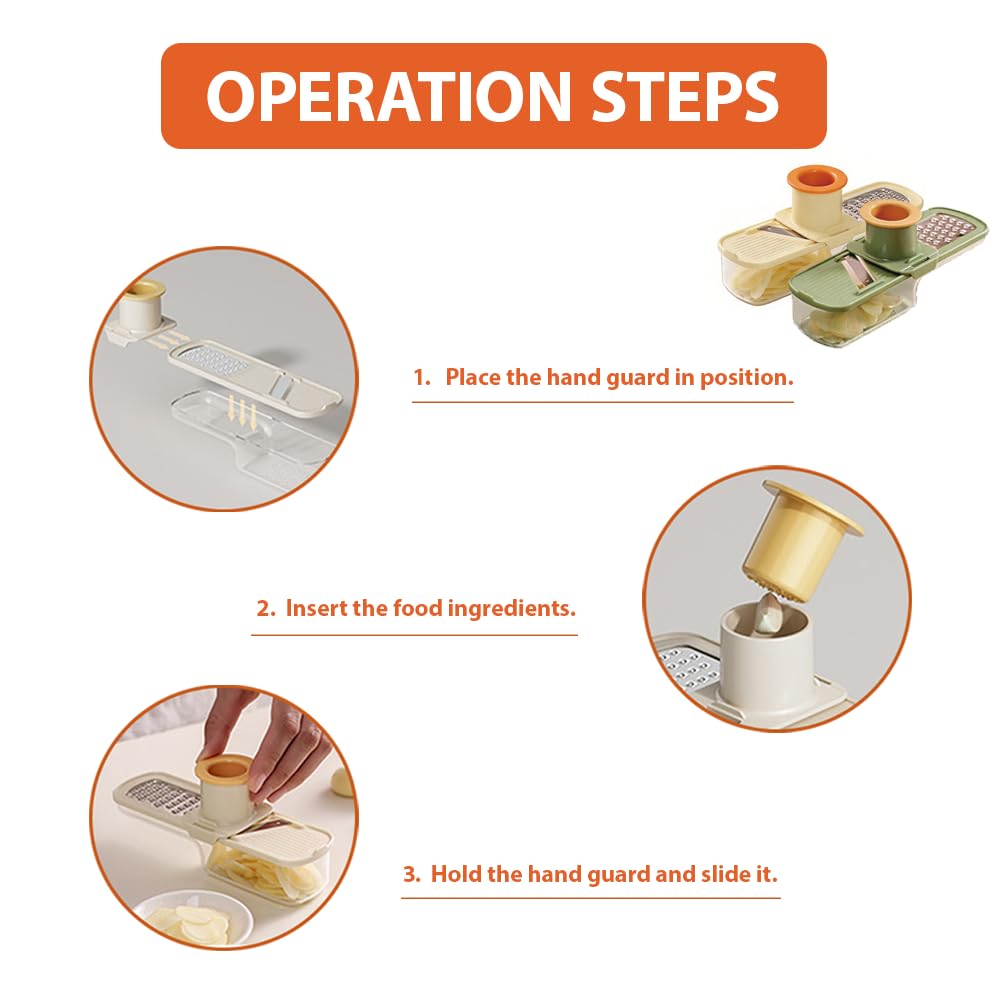 OPERATION STEPS

1. Place the hand guard in position.

2. Insert the food ingredients.

3. Hold the hand guard and slide it.