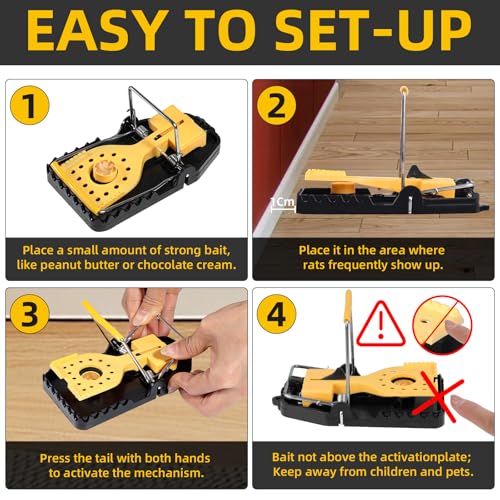 EASY TO SET-UP

1

Place a small amount of strong bait, like peanut butter or chocolate cream.

2

1Cm

Place it in the area where rats frequently show up.

3

Press the tail with both hands to activate the mechanism.

4

Bait not above the activationplate; Keep away from children and pets.