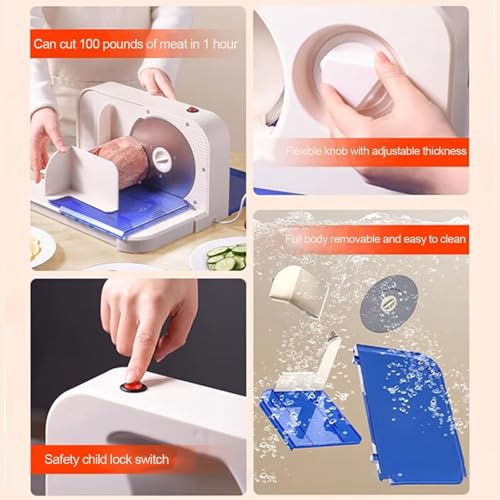 Can cut 100 pounds of meat in 1 hour

Flexible knob with adjustable thickness

Full body removable and easy to clean

Safety child lock switch