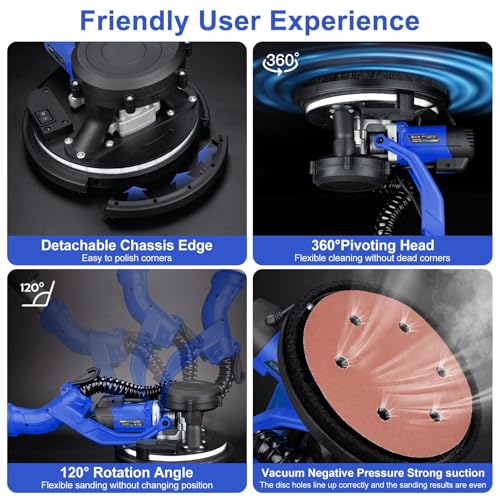 Friendly User Experience

Detachable Chassis Edge
Easy to polish corners

360°
360°Pivoting Head
Flexible cleaning without dead corners

120°
120° Rotation Angle
Flexible sanding without changing position

Vacuum Negative Pressure Strong suction
The disc holes line up correctly and the sanding results are even