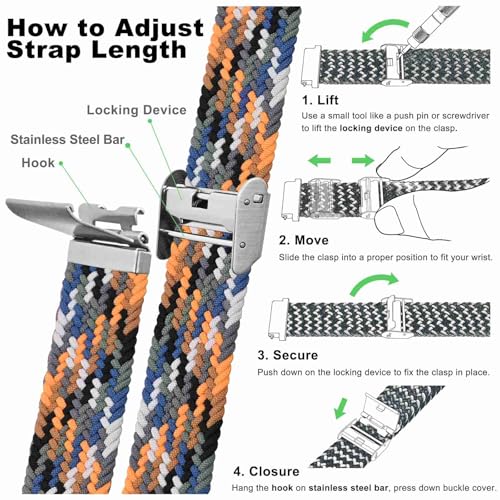 How to Adjust Strap Length

Locking Device

Stainless Steel Bar

Hook

1. Lift
Use a small tool like a push pin or screwdriver to lift the locking device on the clasp.

2. Move
Slide the clasp into a proper position to fit your wrist.

3. Secure
Push down on the locking device to fix the clasp in place.

4. Closure
Hang the hook on stainless steel bar, press down buckle cover.