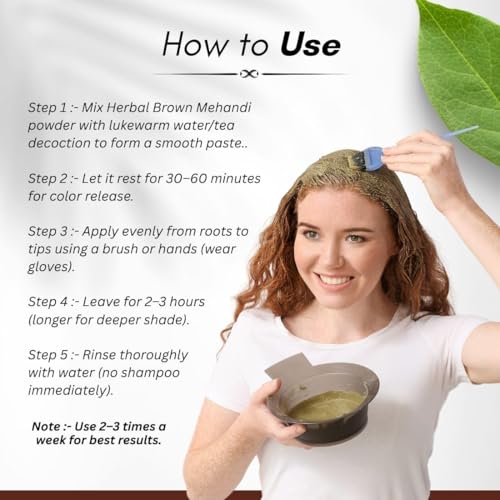 How to Use

Step 1 :- Mix Herbal Brown Mehandi powder with lukewarm water/tea decoction to form a smooth paste..

Step 2 :- Let it rest for 30–60 minutes for color release.

Step 3 :- Apply evenly from roots to tips using a brush or hands (wear gloves).

Step 4 :- Leave for 2–3 hours (longer for deeper shade).

Step 5 :- Rinse thoroughly with water (no shampoo immediately).

Note :- Use 2–3 times a week for best results.