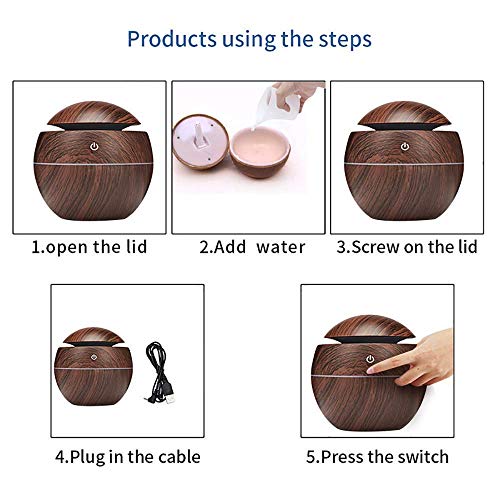 Products using the steps

1.open the lid

2.Add water

3.Screw on the lid

4.Plug in the cable

5.Press the switch