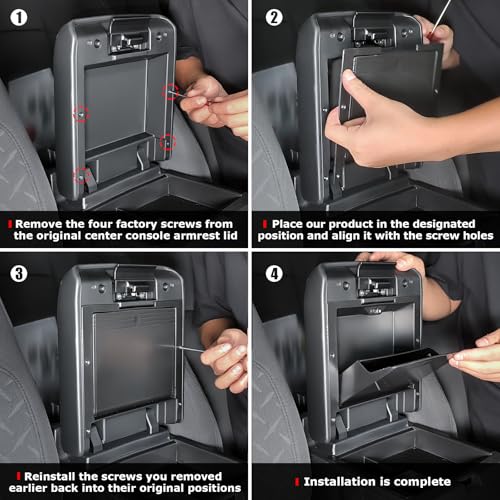 1

Remove the four factory screws from the original center console armrest lid

2

Place our product in the designated position and align it with the screw holes

3

Reinstall the screws you removed earlier back into their original positions

4

Installation is complete