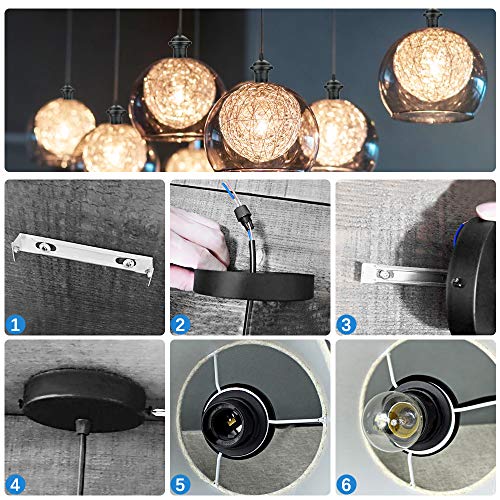 1
2
3
4
5
6