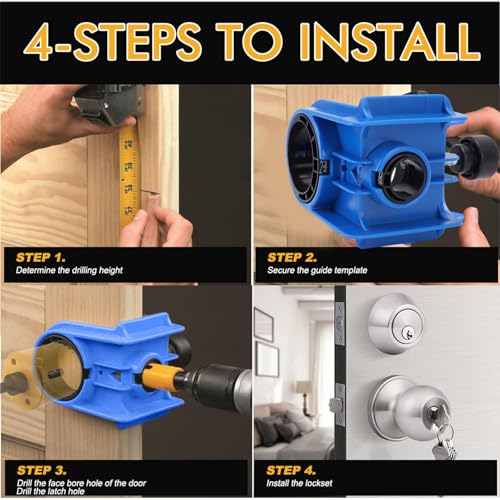 4-STEPS TO INSTALL

40
39
38
37

STEP 1.
Determine the drilling height

STEP 2.
Secure the guide template

STEP 3.
Drill the face bore hole of the door
Drill the latch hole

STEP 4.
Install the lockset