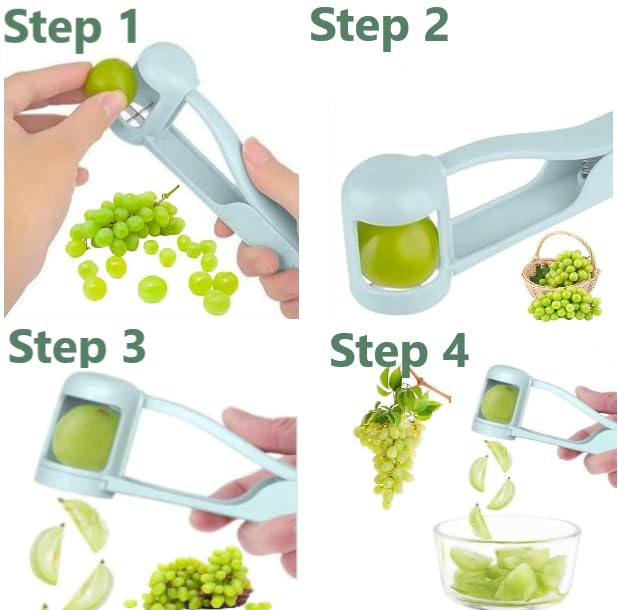 Step 1

Step 2

Step 3

Step 4