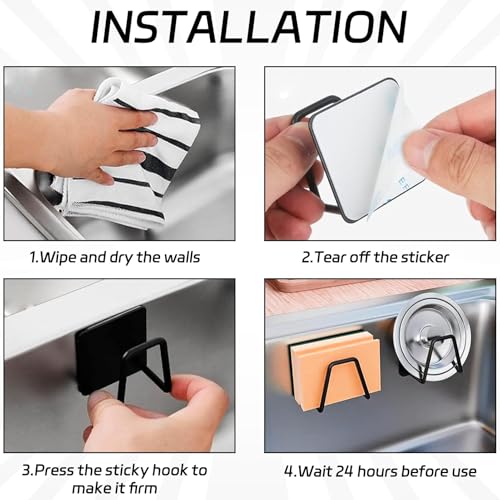 INSTALLATION

1.Wipe and dry the walls

2.Tear off the sticker

3.Press the sticky hook to make it firm

4.Wait 24 hours before use