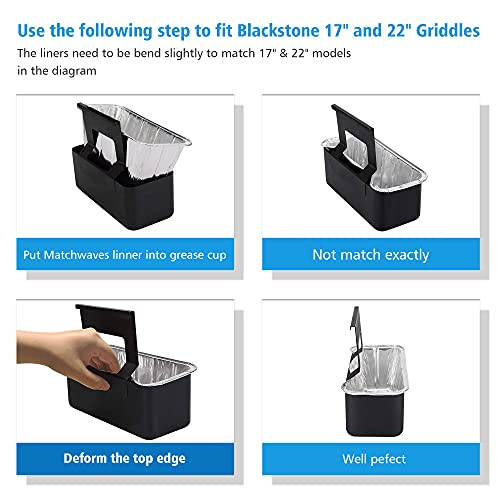 Use the following step to fit Blackstone 17" and 22" Griddles

The liners need to be bend slightly to match 17" & 22" models in the diagram

Put Matchwaves linner into grease cup

Not match exactly

Deform the top edge

Well pefect