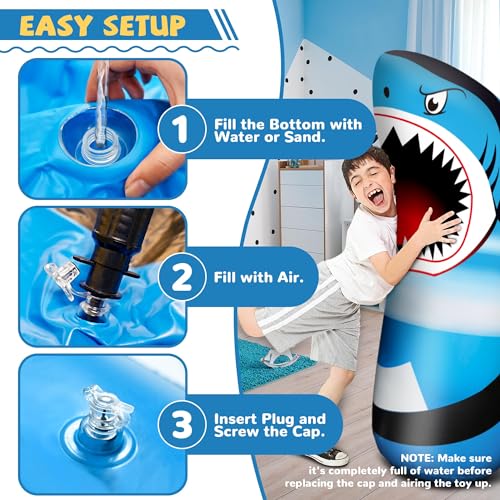 EASY SETUP

1 Fill the Bottom with Water or Sand.

2 Fill with Air.

3 Insert Plug and Screw the Cap.

NOTE: Make sure it's completely full of water before replacing the cap and airing the toy up.