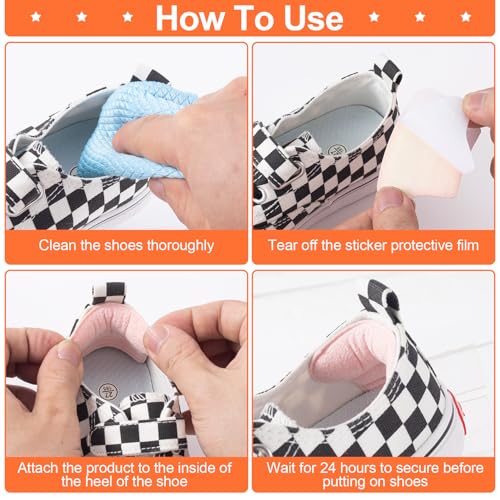 How To Use

Clean the shoes thoroughly

Tear off the sticker protective film

Attach the product to the inside of the heel of the shoe

Wait for 24 hours to secure before putting on shoes