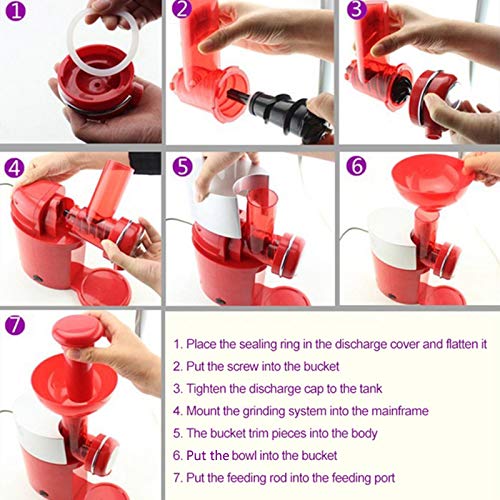 1

2

3

4

5

6

7

1. Place the sealing ring in the discharge cover and flatten it
2. Put the screw into the bucket
3. Tighten the discharge cap to the tank
4. Mount the grinding system into the mainframe
5. The bucket trim pieces into the body
6. Put the bowl into the bucket
7. Put the feeding rod into the feeding port