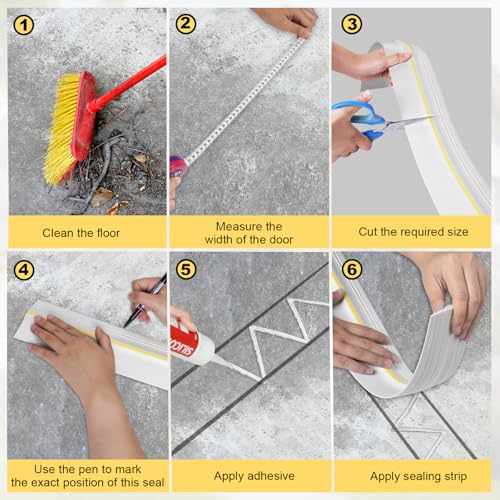 1
Clean the floor

2
Measure the width of the door

3
Cut the required size

4
Use the pen to mark the exact position of this seal

5
SILICO
Apply adhesive

6
Apply sealing strip