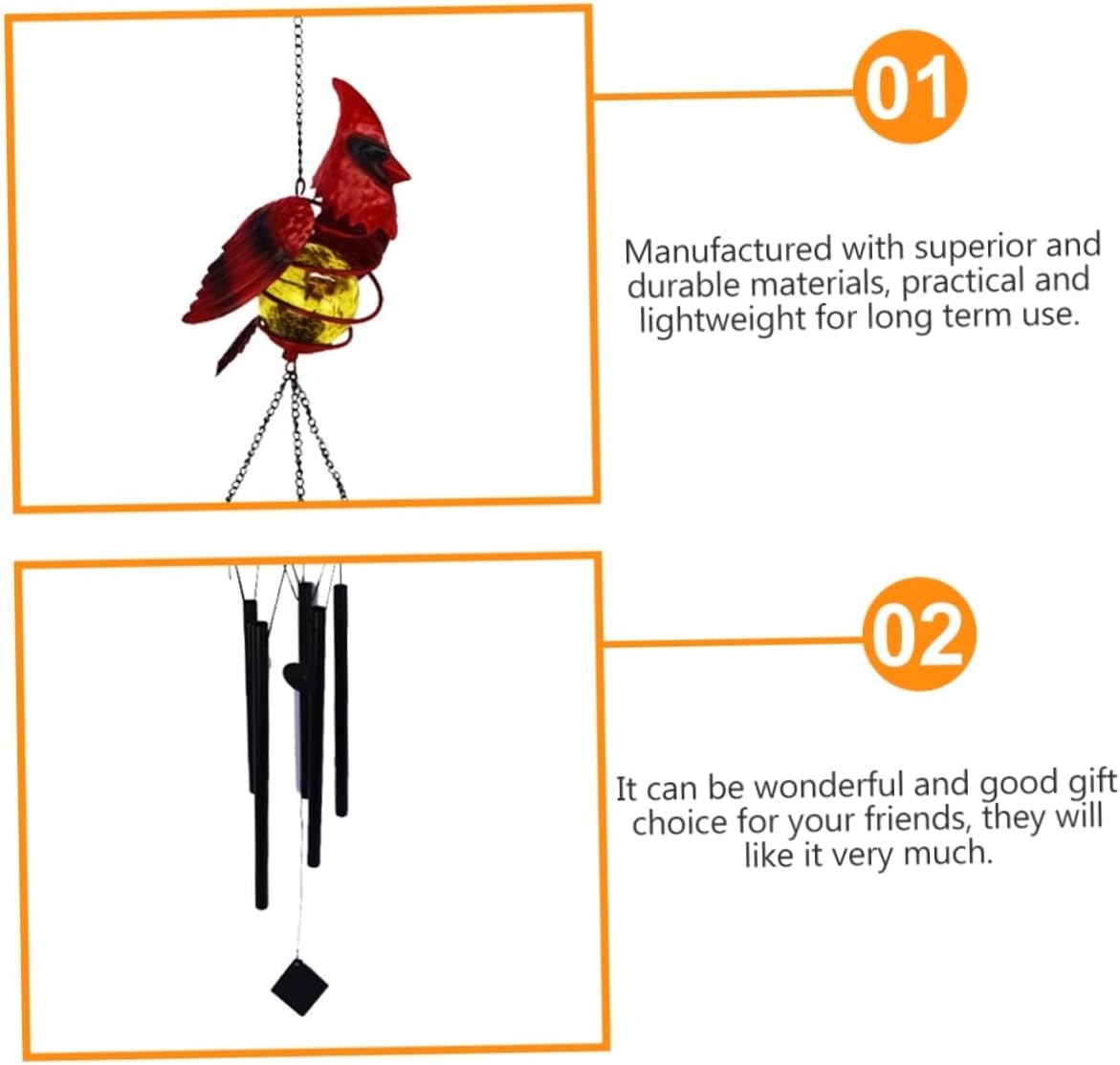 01

Manufactured with superior and durable materials, practical and lightweight for long term use.

02

It can be wonderful and good gift choice for your friends, they will like it very much.