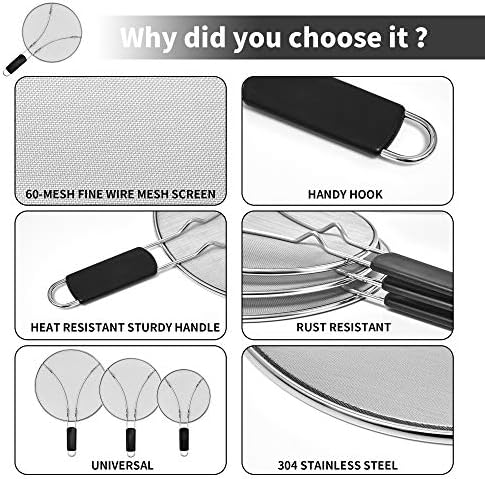 Why did you choose it ?

60-MESH FINE WIRE MESH SCREEN

HANDY HOOK

HEAT RESISTANT STURDY HANDLE

RUST RESISTANT

UNIVERSAL

304 STAINLESS STEEL