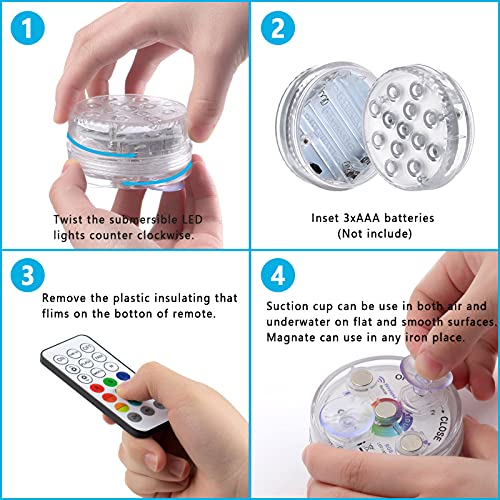 1

Twist the submersible LED lights counter clockwise.

2

Inset 3xAAA batteries (Not include)

3

Remove the plastic insulating that flims on the botton of remote.

4

Suction cup can be use in both air and underwater on flat and smooth surfaces. Magnate can use in any iron place.

CLOSE