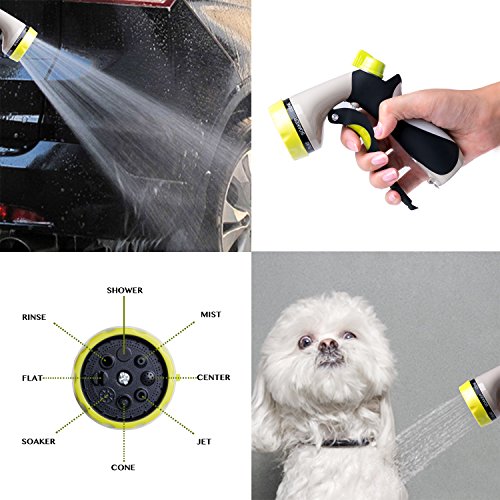 SHOWER

RINSE

MIST

FLAT

CENTER

SOAKER

JET

CONE