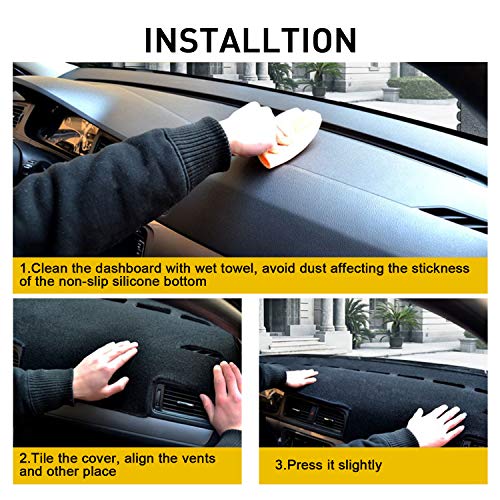 INSTALLTION

1.Clean the dashboard with wet towel, avoid dust affecting the stickness of the non-slip silicone bottom

2.Tile the cover, align the vents and other place

3.Press it slightly