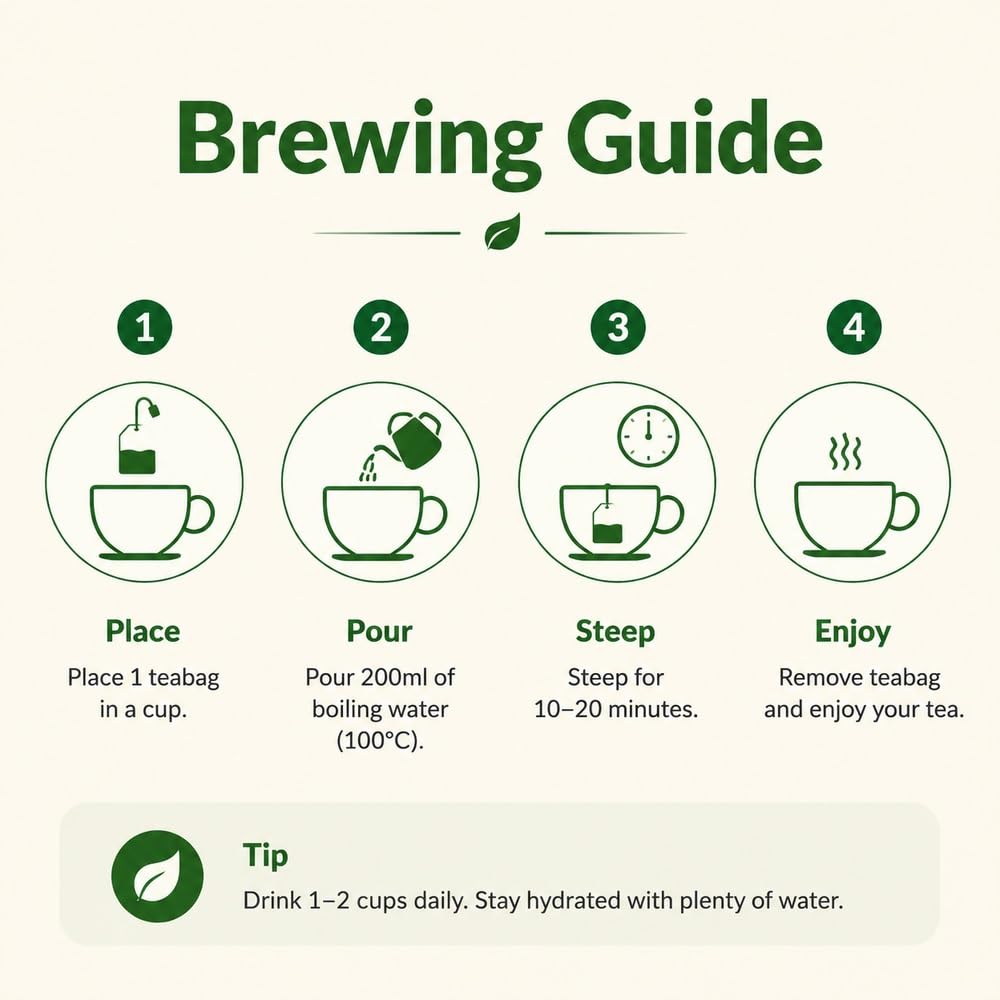 Brewing Guide

1

Place

Place 1 teabag in a cup.

2

Pour

Pour 200ml of boiling water (100°C).

3

Steep

Steep for 10–20 minutes.

4

Enjoy

Remove teabag and enjoy your tea.

Tip

Drink 1–2 cups daily. Stay hydrated with plenty of water.