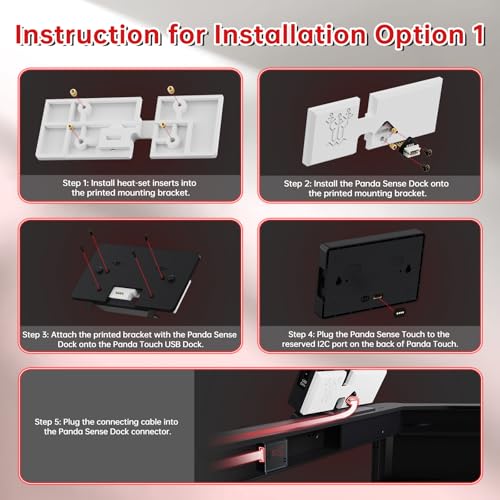 Instruction for Installation Option 1

Step 1: Install heat-set inserts into the printed mounting bracket.

Step 2: Install the Panda Sense Dock onto the printed mounting bracket.

Step 3: Attach the printed bracket with the Panda Sense Dock onto the Panda Touch USB Dock.

Step 4: Plug the Panda Sense Touch to the reserved I2C port on the back of Panda Touch.

Step 5: Plug the connecting cable into the Panda Sense Dock connector.