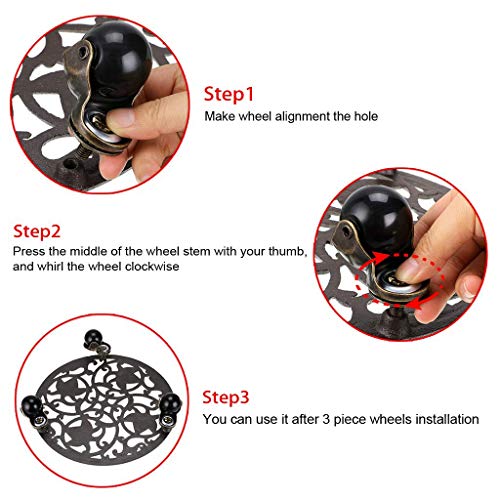 Step1
Make wheel alignment the hole

Step2
Press the middle of the wheel stem with your thumb, and whirl the wheel clockwise

Step3
You can use it after 3 piece wheels installation