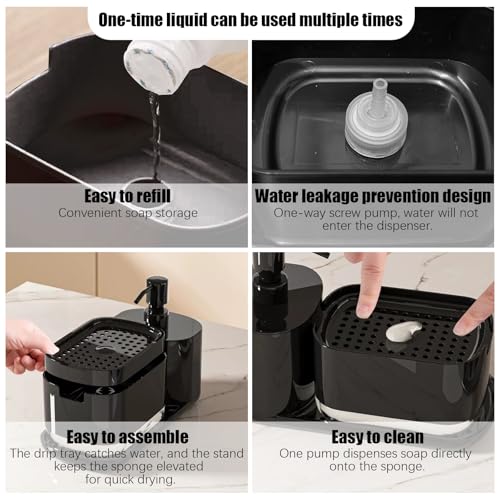 One-time liquid can be used multiple times

Easy to refill
Convenient soap storage

Water leakage prevention design
One-way screw pump, water will not enter the dispenser.

Easy to assemble
The drip tray catches water, and the stand keeps the sponge elevated for quick drying.

Easy to clean
One pump dispenses soap directly onto the sponge.