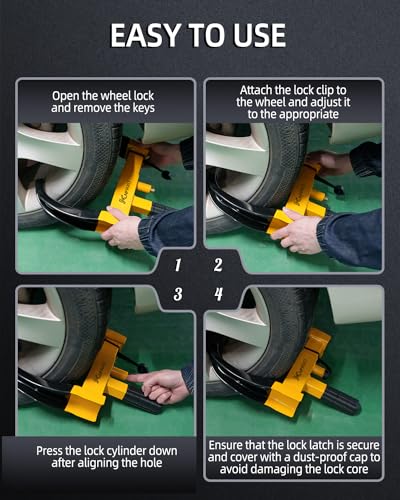 EASY TO USE

Open the wheel lock and remove the keys

Attach the lock clip to the wheel and adjust it to the appropriate

1

2

3

4

Press the lock cylinder down after aligning the hole

Ensure that the lock latch is secure and cover with a dust-proof cap to avoid damaging the lock core