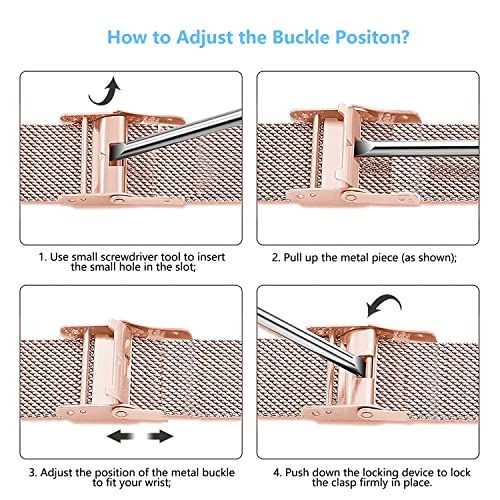 How to Adjust the Buckle Positon?

1. Use small screwdriver tool to insert the small hole in the slot;

2. Pull up the metal piece (as shown);

3. Adjust the position of the metal buckle to fit your wrist;

4. Push down the locking device to lock the clasp firmly in place.