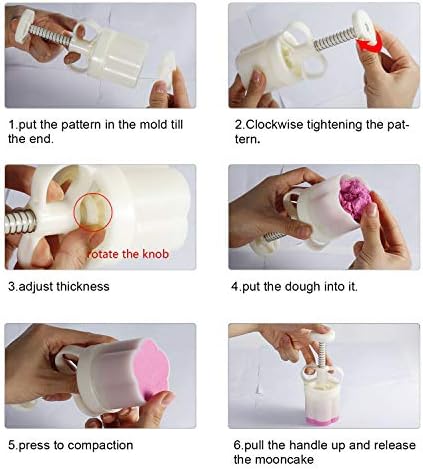 1.put the pattern in the mold till the end.

2.Clockwise tightening the pattern.

rotate the knob

3.adjust thickness

4.put the dough into it.

5.press to compaction

6.pull the handle up and release the mooncake