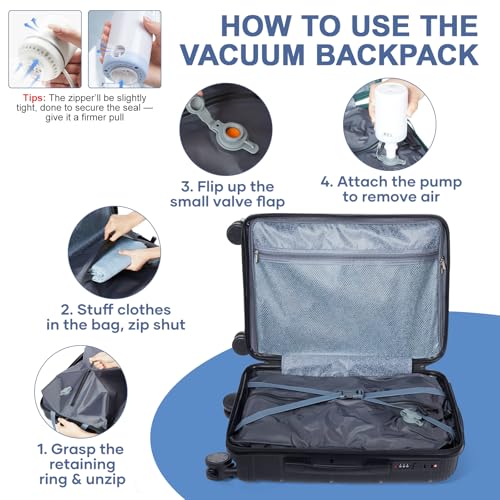 HOW TO USE THE VACUUM BACKPACK

Tips: The zipper'll be slightly tight, done to secure the seal — give it a firmer pull

3. Flip up the small valve flap

4. Attach the pump to remove air

2. Stuff clothes in the bag, zip shut

1. Grasp the retaining ring & unzip